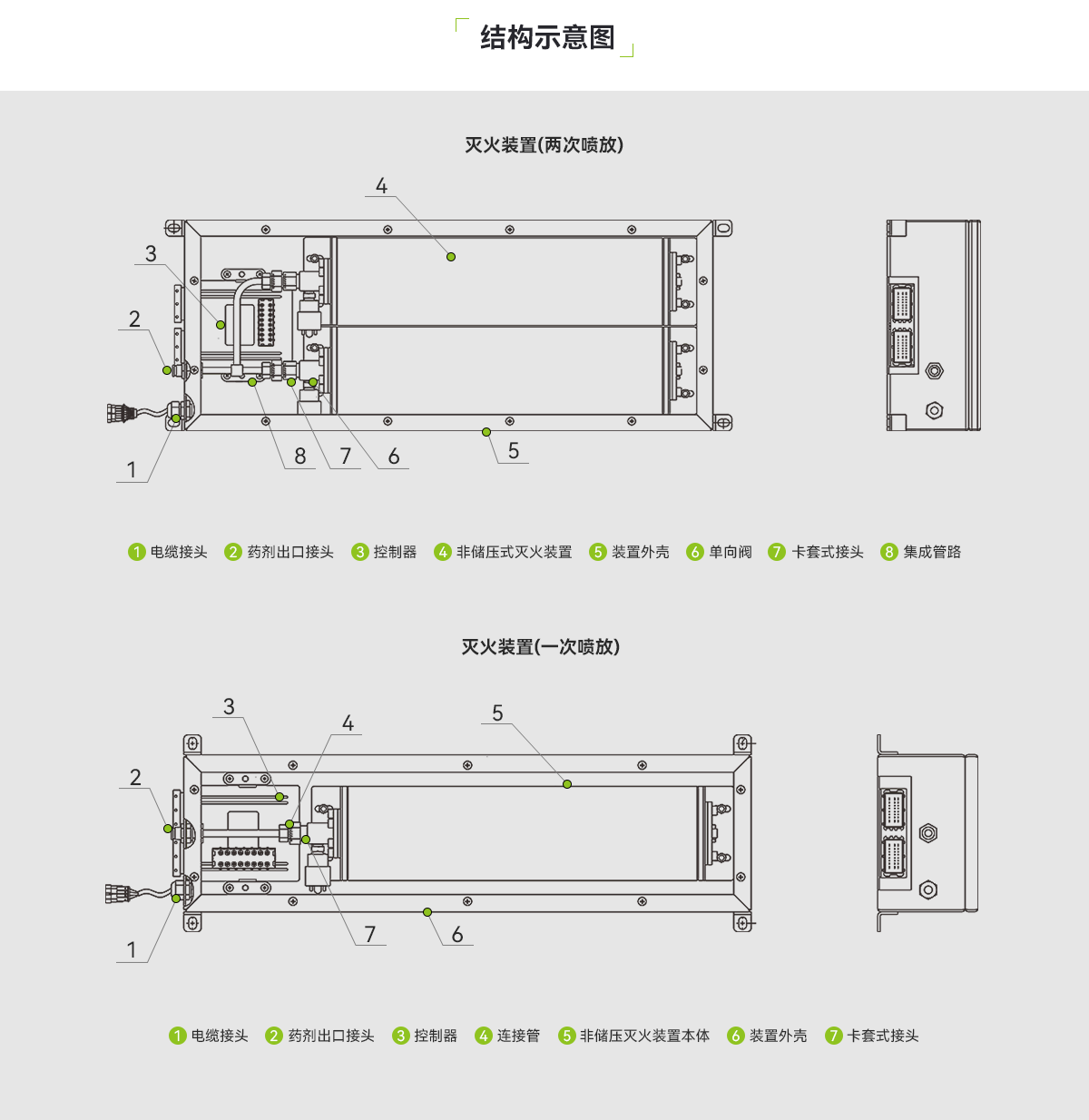 结构示意图

灭火装置(两次喷放)

4
3
2
1
8
7
6
5

1 电缆接头 2 药剂出口接头 3 控制器 4 非储压式灭火装置 5 装置外壳 6 单向阀 7 卡套式接头 8 集成管路

灭火装置(一次喷放)

3
4
5
2
1
7
6

1 电缆接头 2 药剂出口接头 3 控制器 4 连接管 5 非储压灭火装置本体 6 装置外壳 7 卡套式接头